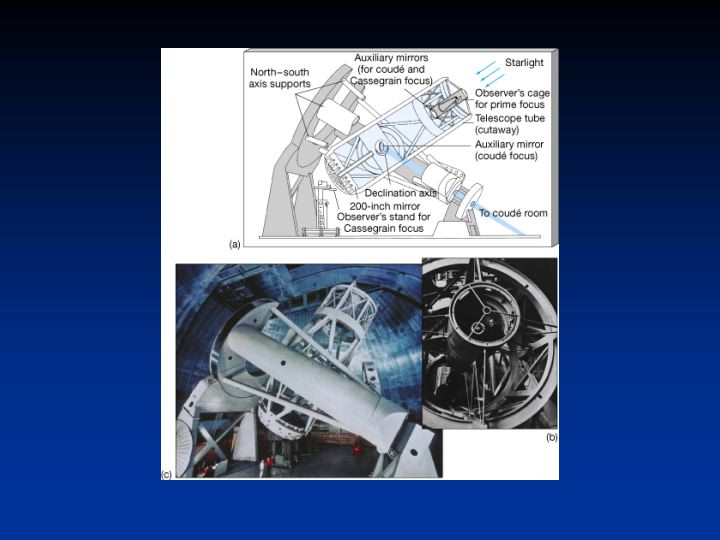 North–south axis supports

Auxiliary mirrors (for coudé and Cassegrain focus)

Starlight

Observer's cage for prime focus

Telescope tube (cutaway)

Auxiliary mirror (coudé focus)

Declination axis

200-inch mirror

Observer's stand for Cassegrain focus

To coudé room

(a)

(b)

(c)